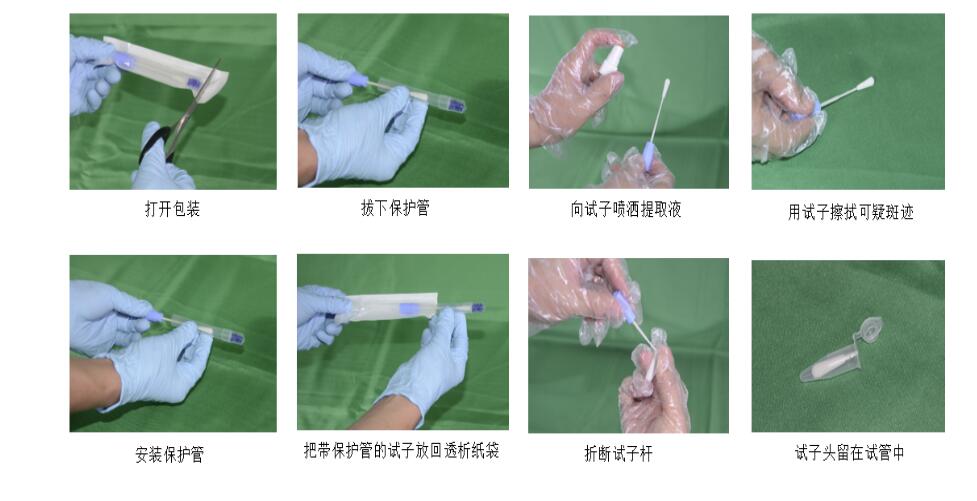 打开包装

拔下保护管

向试子喷洒提取液

用试子擦拭可疑斑迹

安装保护管

把带保护管的试子放回透析纸袋

折断试子杆

试子头留在试管中