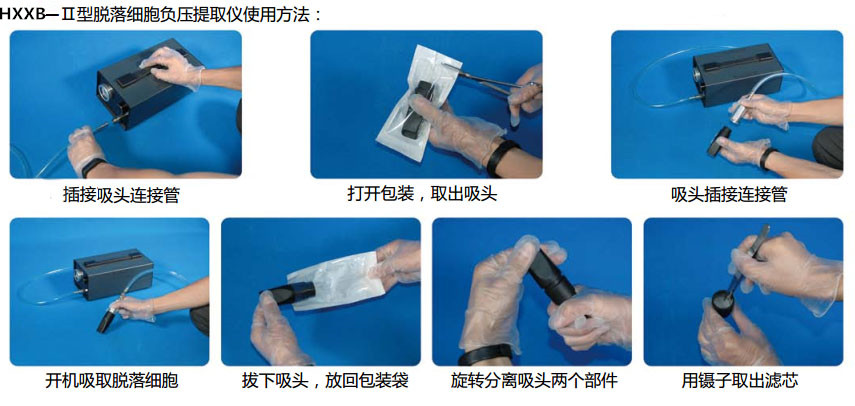 HXXB—Ⅱ型脱落细胞负压提取仪使用方法：

插接吸头连接管

打开包装，取出吸头

吸头插接连接管

开机吸取脱落细胞

拔下吸头，放回包装袋

旋转分离吸头两个部件

用镊子取出滤芯