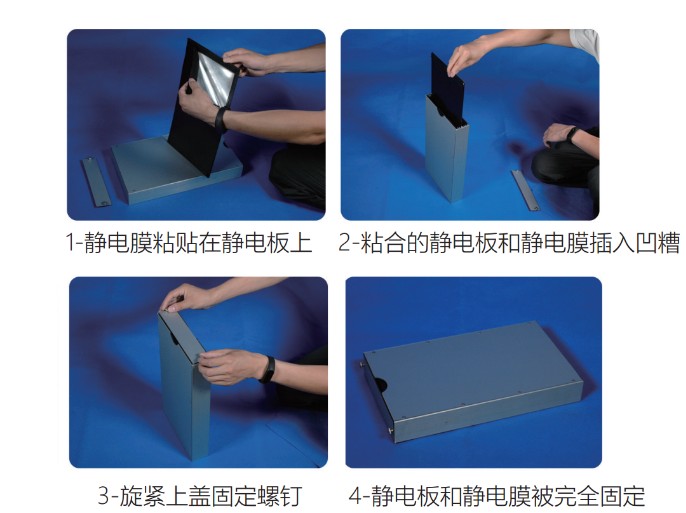 1-静电膜粘贴在静电板上

2-粘合的静电板和静电膜插入凹槽

3-旋紧上盖固定螺钉

4-静电板和静电膜被完全固定